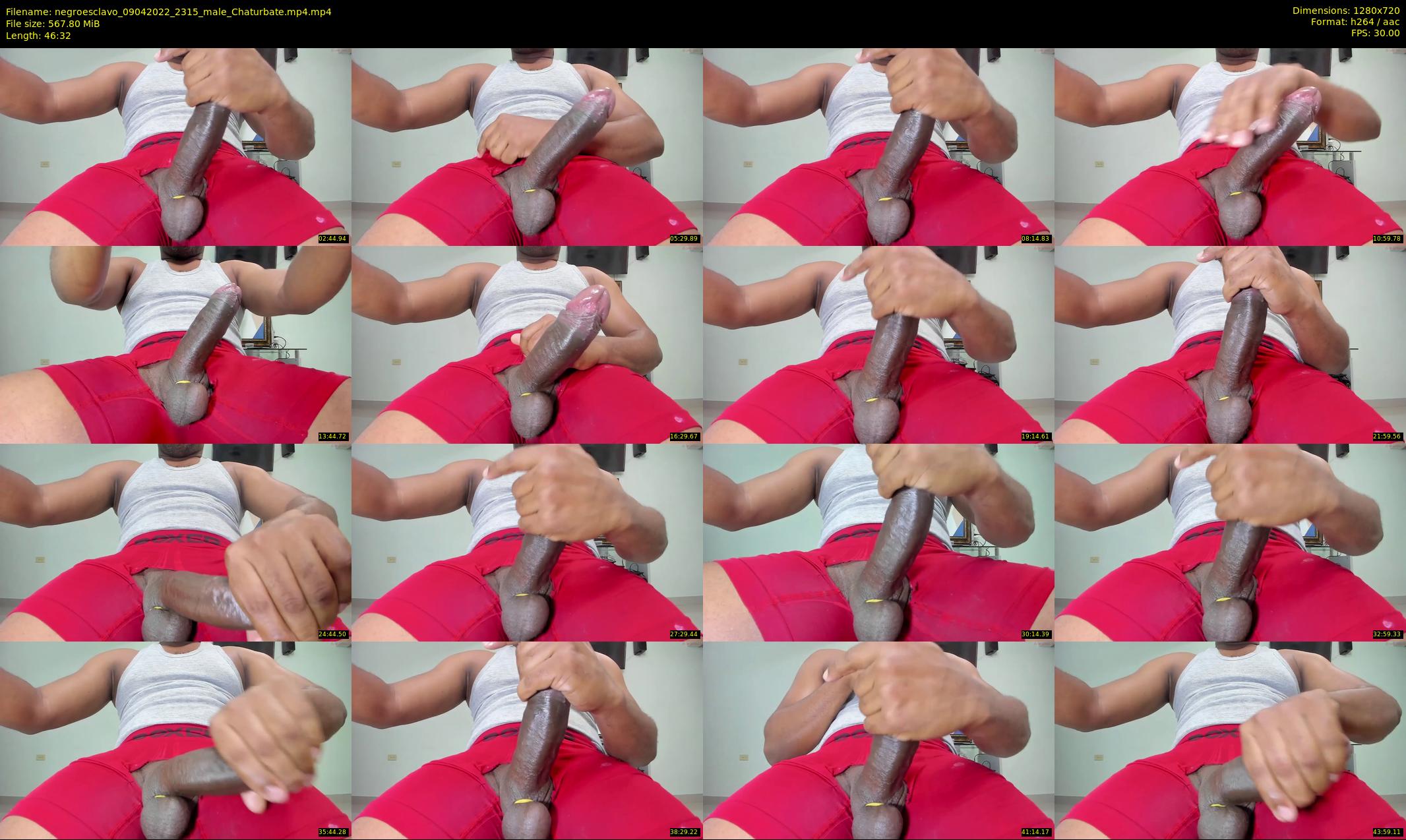 Filename: negroesclavo_09042022_2315_male_Chaturbate.mp4.mp4
File size: 567.80 MiB
Length: 46:32

Dimensions: 1280x720
Format: h264 / aac
FPS: 30.00

02:44.94
05:29.89
08:14.83
10:59.78
13:44.72
16:29.67
19:14.61
21:59.56
24:44.50
27:29.44
30:14.39
32:59.33
35:44.28
38:29.22
41:14.17
43:59.11