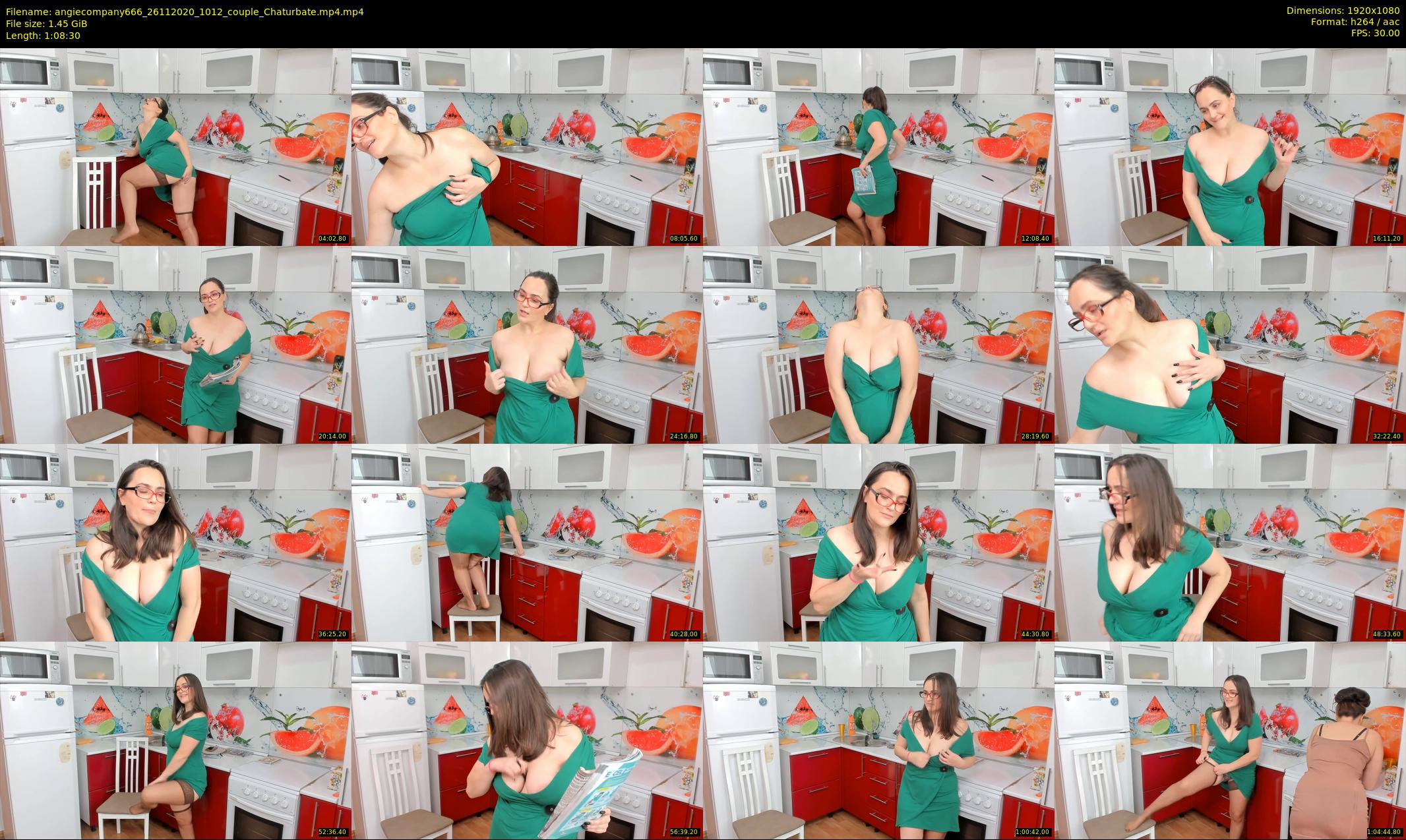 Filename: angiecompany666_26112020_1012_couple_Chaturbate.mp4.mp4
File size: 1.45 GiB
Length: 1:08:30

Dimensions: 1920x1080
Format: h264 / aac
FPS: 30.00

04:02.80
08:05.60
12:08.40
16:11.20
20:14.00
24:16.80
28:19.60
32:22.40
36:25.20
40:28.00
44:30.80
48:33.60
52:36.40
56:39.20
1:00:42.00
1:04:44.80