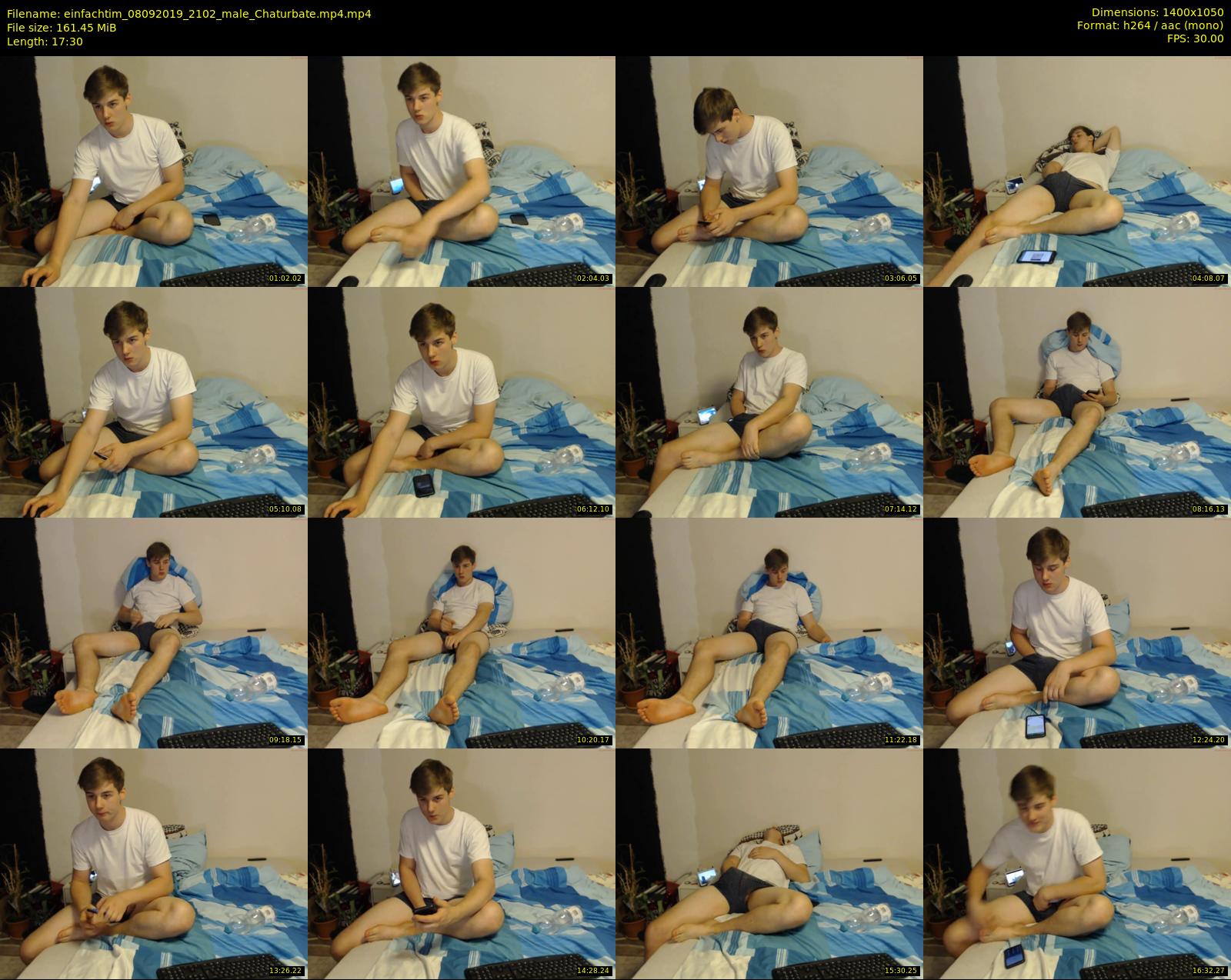 Filename: einfachtim_08092019_2102_male_Chaturbate.mp4.mp4
File size: 161.45 MiB
Length: 17:30

Dimensions: 1400x1050
Format: h264 / aac (mono)
FPS: 30.00

01:02.02
02:04.03
03:06.05
04:08.07
05:10.08
06:12.10
07:14.12
08:16.13
09:18.15
10:20.17
11:22.18
12:24.20
13:26.22
14:28.24
15:30.25
16:32.27