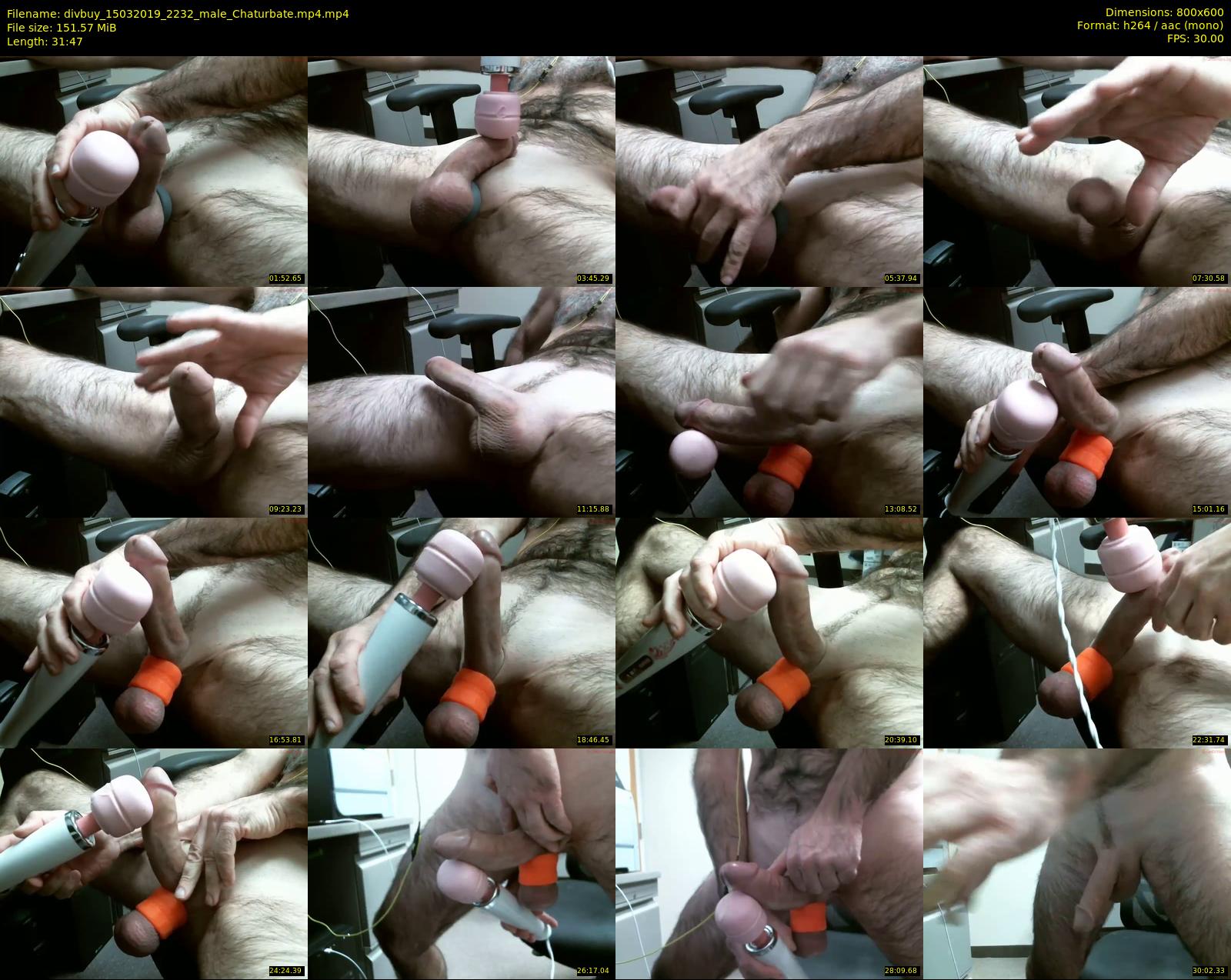 Filename: divbuy_15032019_2232_male_Chaturbate.mp4.mp4
File size: 151.57 MiB
Length: 31:47

Dimensions: 800x600
Format: h264 / aac (mono)
FPS: 30.00

01:52.65
03:45.29
05:37.94
07:30.58
09:23.23
11:15.88
13:08.52
15:01.16
16:53.81
18:46.45
20:39.10
22:31.74
24:24.39
26:17.04
28:09.68
30:02.33