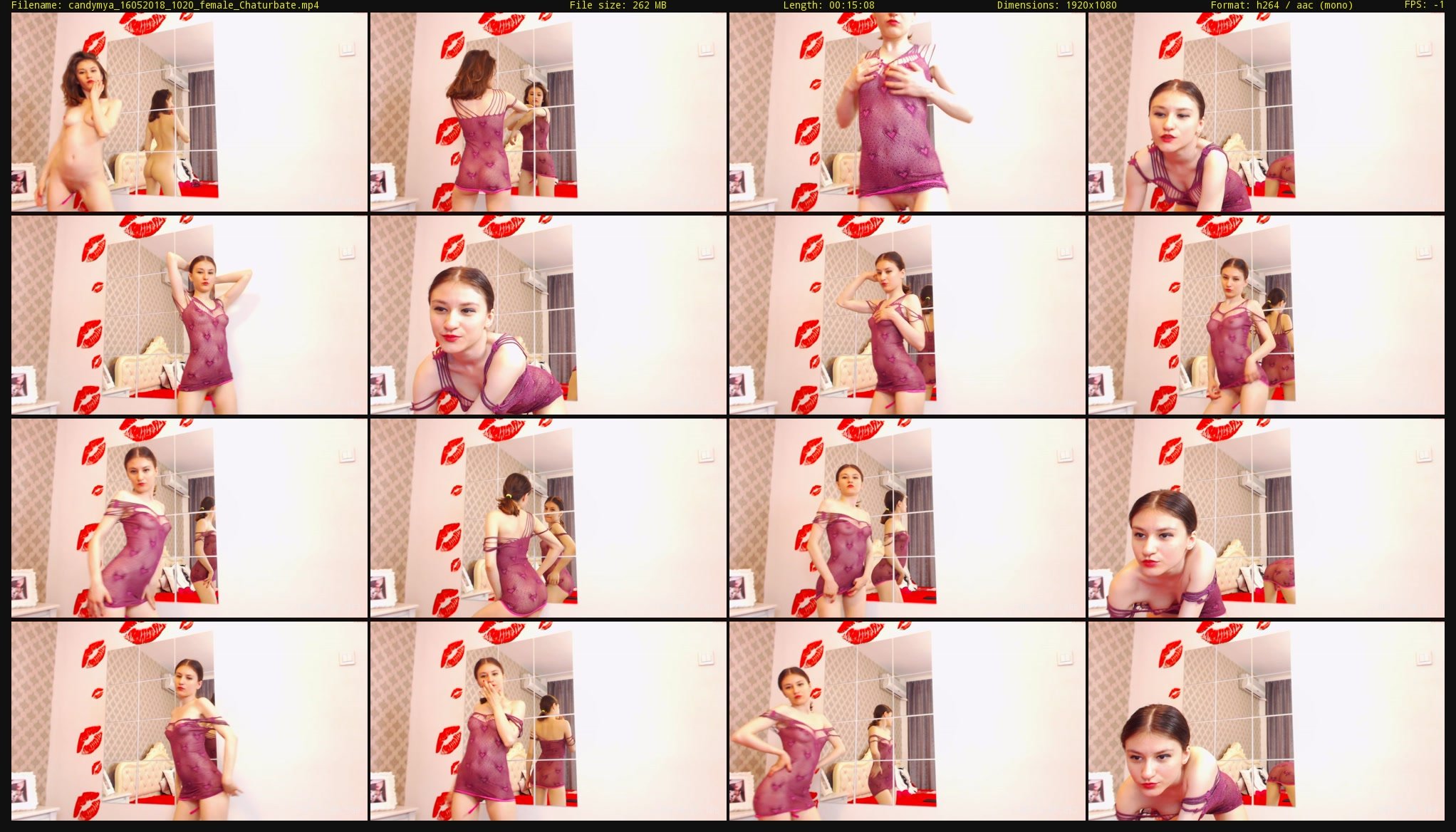 Filename: candymya_16052018_1020_female_Chaturbate.mp4 File size: 262 MB Length: 00:15:08 Dimensions: 1920x1080 Format: h264 / aac (mono) FPS: -1