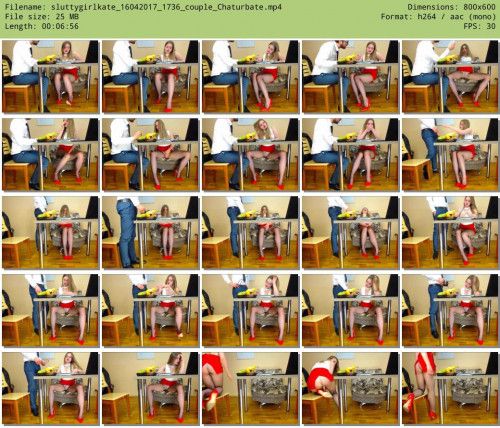 Filename: sluttygirlkate_16042017_1736_couple_Chaturbate.mp4
File size: 25 MB
Length: 00:06:56

Dimensions: 800x600
Format: h264 / aac (mono)
FPS: 30