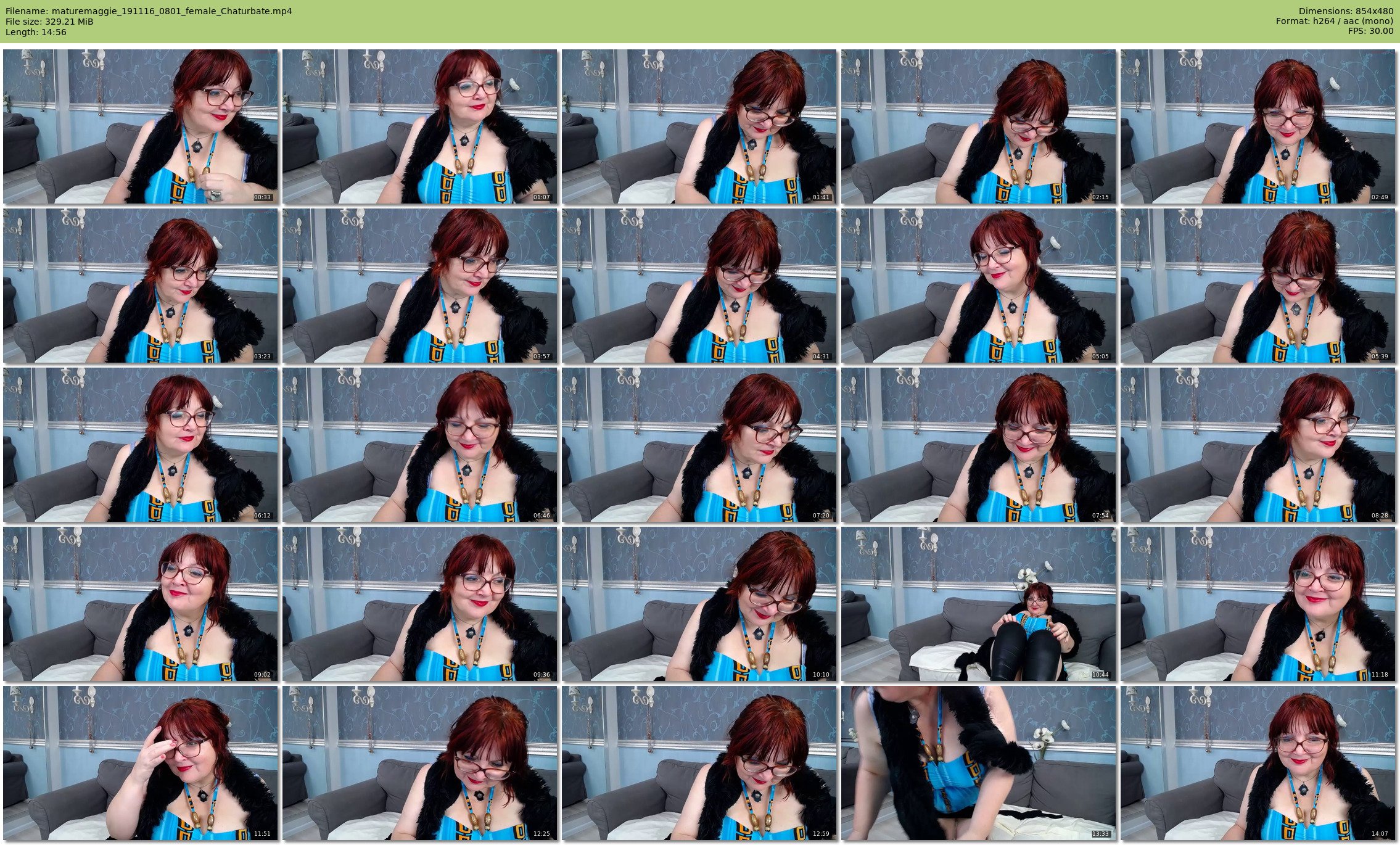 Filename: maturemaggie_191116_0801_female_Chaturbate.mp4
File size: 329.21 MiB
Length: 14:56

Dimensions: 854x480
Format: h264 / aac (mono)
FPS: 30.00

00:33
01:07
01:41
02:15
02:49
03:23
03:57
04:31
05:05
05:39
06:12
06:46
07:20
07:54
08:28
09:02
09:36
10:10
10:44
11:18
11:51
12:25
12:59
13:33
14:07