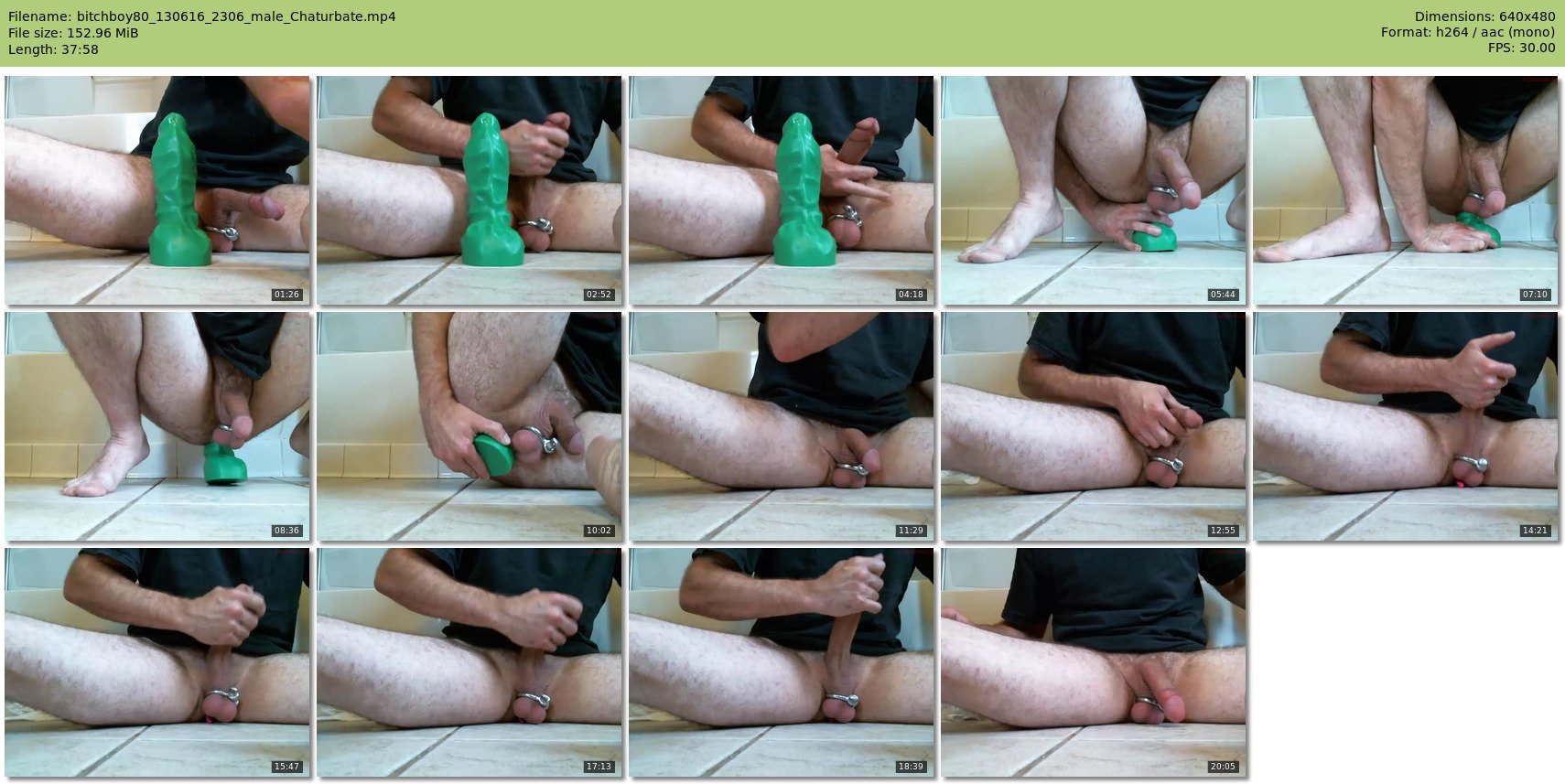 Filename: bitchboy80_130616_2306_male_Chaturbate.mp4
File size: 152.96 MiB
Length: 37:58

Dimensions: 640x480
Format: h264 / aac (mono)
FPS: 30.00

01:26
02:52
04:18
05:44
07:10
08:36
10:02
11:29
12:55
14:21
15:47
17:13
18:39
20:05